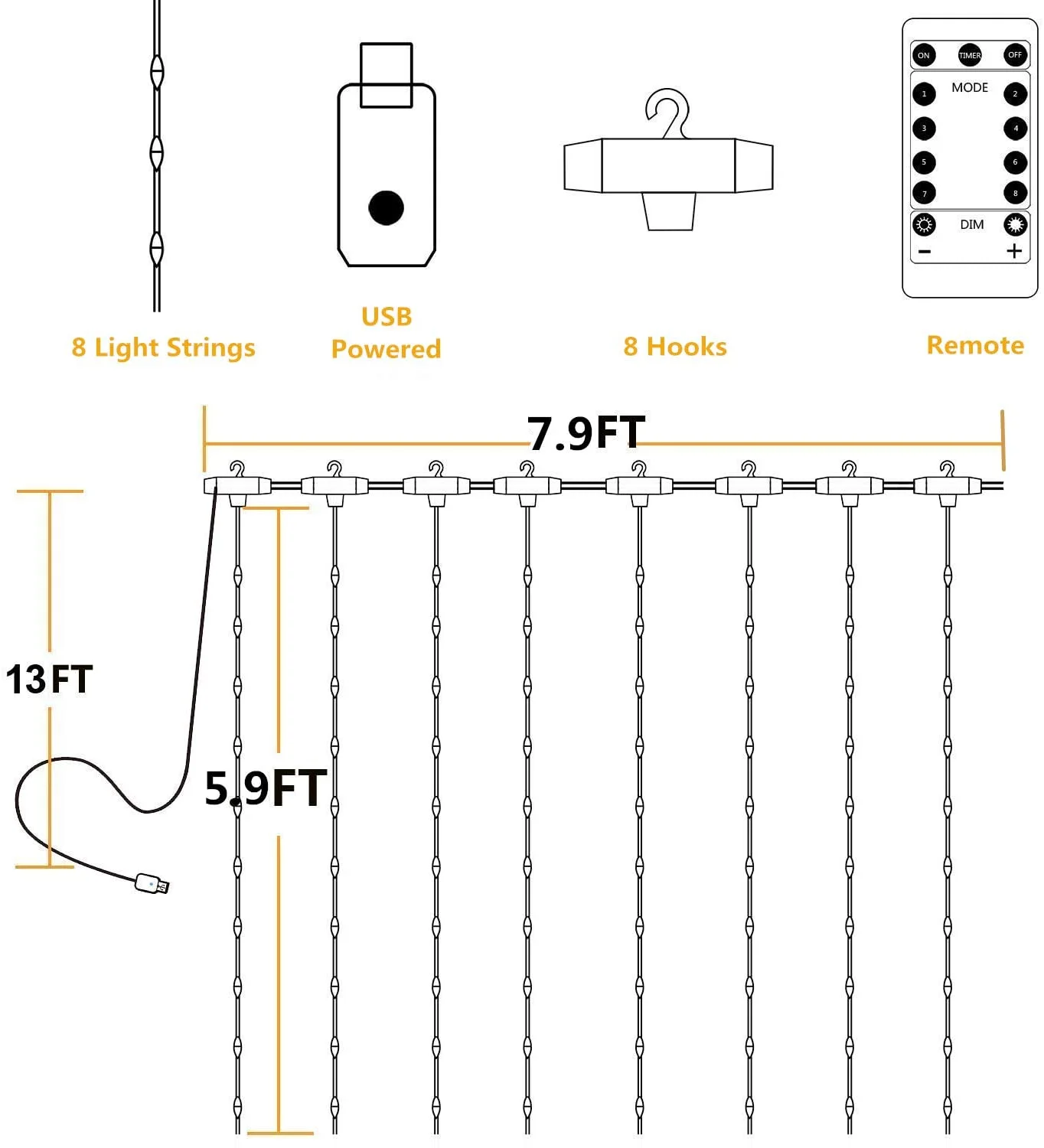 ON TIMER OFF

MODE

1 2

3 4

5 6

7 8

DIM

− +

8 Light Strings

USB Powered

8 Hooks

Remote

7.9FT

13FT

5.9FT