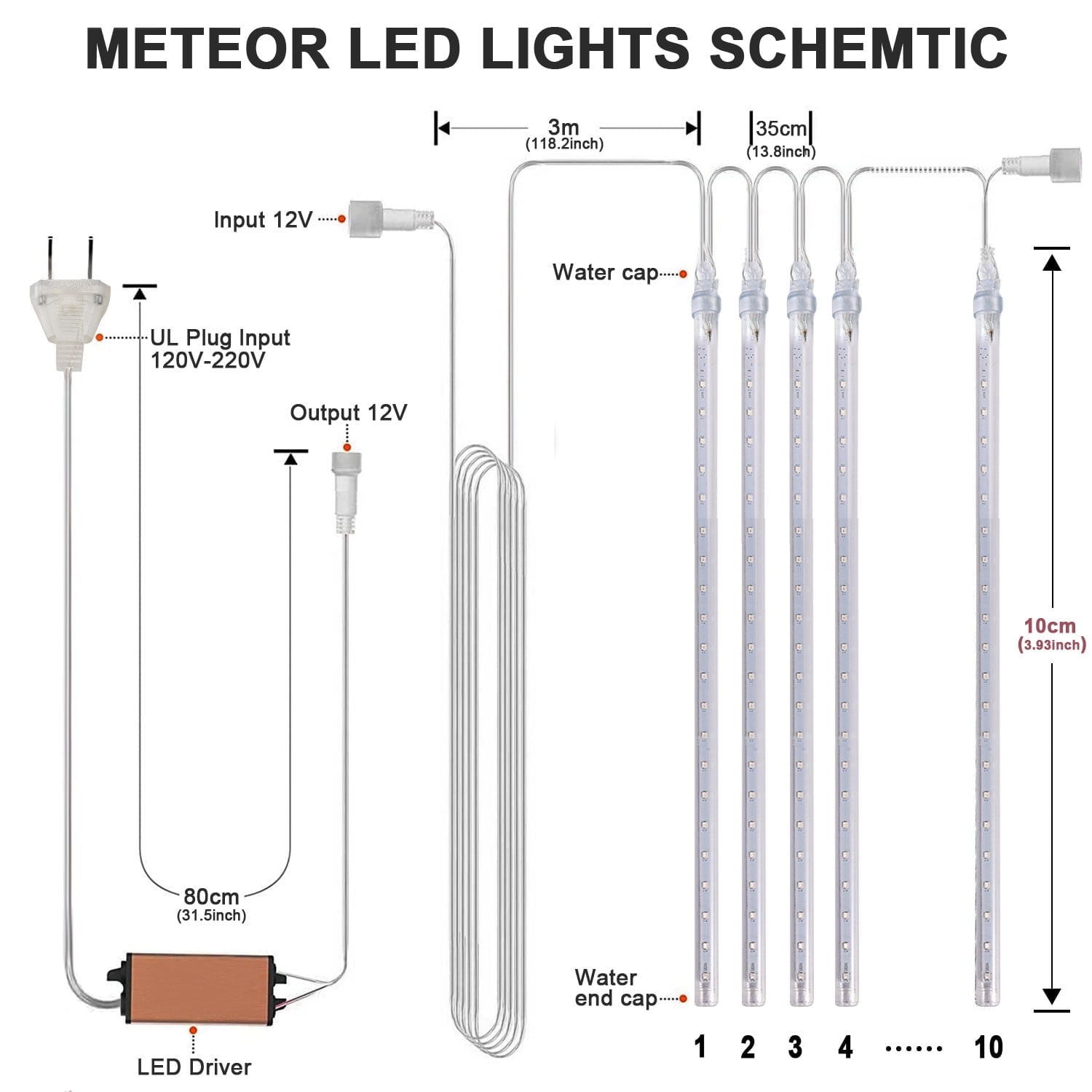 METEOR LED LIGHTS SCHEMTIC

3m
(118.2inch)

35cm
(13.8inch)

Input 12V

Water cap

UL Plug Input
120V-220V

Output 12V

10cm
(3.93inch)

80cm
(31.5inch)

Water
end cap

LED Driver

1 2 3 4 ...... 10